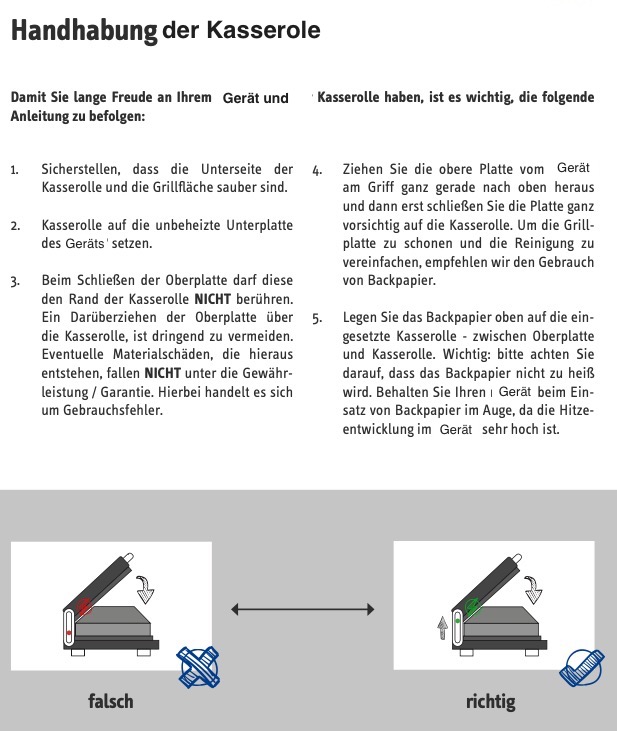 Handhabung der Kasserole

Damit Sie lange Freude an Ihrem Gerät und Kasserolle haben, ist es wichtig, die folgende Anleitung zu befolgen:

1. Sicherstellen, dass die Unterseite der Kasserolle und die Grillfläche sauber sind.

2. Kasserolle auf die unbeheizte Unterplatte des Geräts setzen.

3. Beim Schließen der Oberplatte darf diese den Rand der Kasserolle NICHT berühren. Ein Darüberziehen der Oberplatte über die Kasserolle, ist dringend zu vermeiden. Eventuelle Materialschäden, die hieraus entstehen, fallen NICHT unter die Gewährleistung / Garantie. Hierbei handelt es sich um Gebrauchsfehler.

4. Ziehen Sie die obere Platte vom Gerät am Griff ganz gerade nach oben heraus und dann erst schließen Sie die Platte ganz vorsichtig auf die Kasserolle. Um die Grillplatte zu schonen und die Reinigung zu vereinfachen, empfehlen wir den Gebrauch von Backpapier.

5. Legen Sie das Backpapier oben auf die eingesetzte Kasserolle - zwischen Oberplatte und Kasserolle. Wichtig: bitte achten Sie darauf, dass das Backpapier nicht zu heiß wird. Behalten Sie Ihren Gerät beim Einsatz von Backpapier im Auge, da die Hitzeentwicklung im Gerät sehr hoch ist.

falsch

richtig